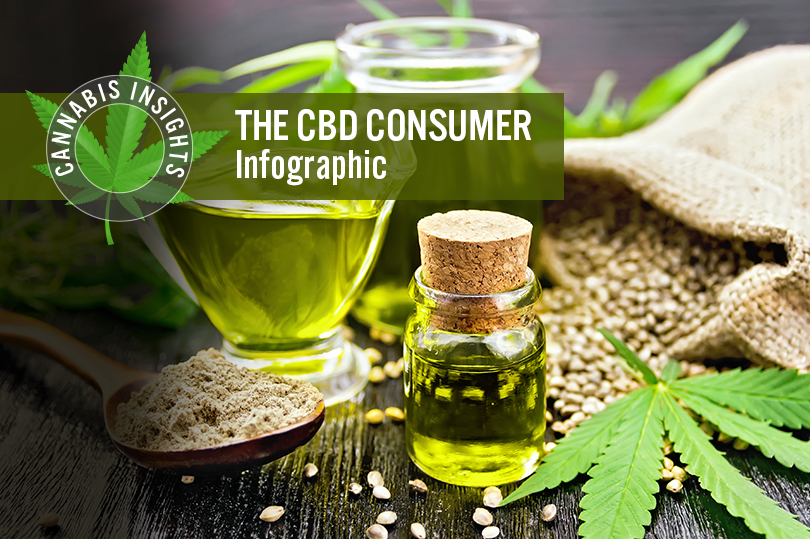 CANNABIS INSIGHTS

THE CBD CONSUMER
Infographic