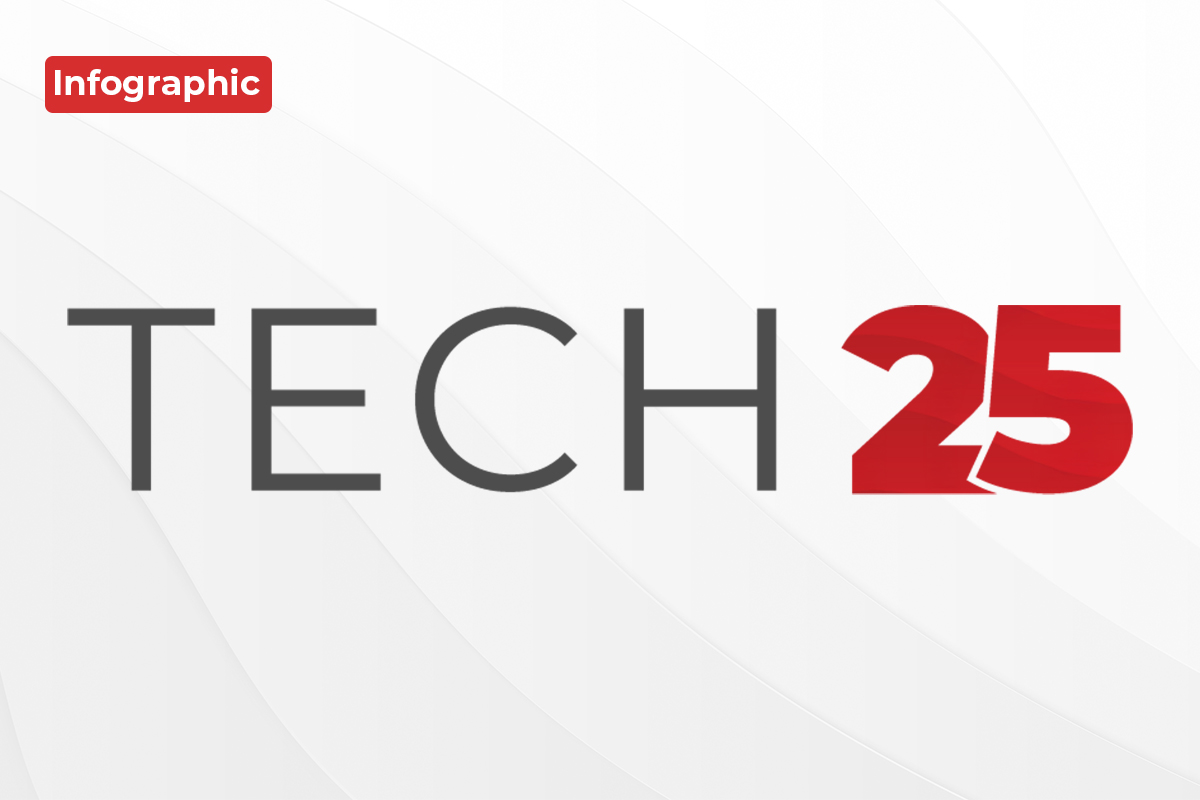 Infographic

TECH 25