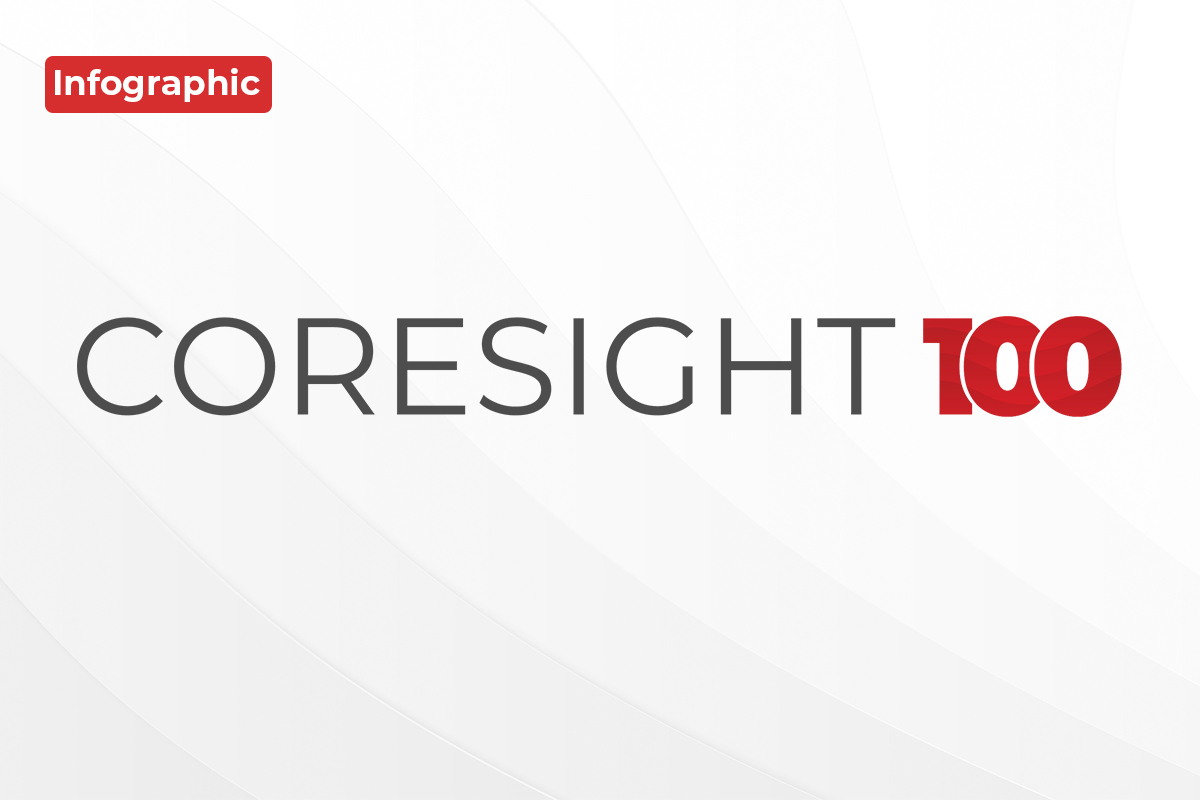 Infographic

CORESIGHT 100