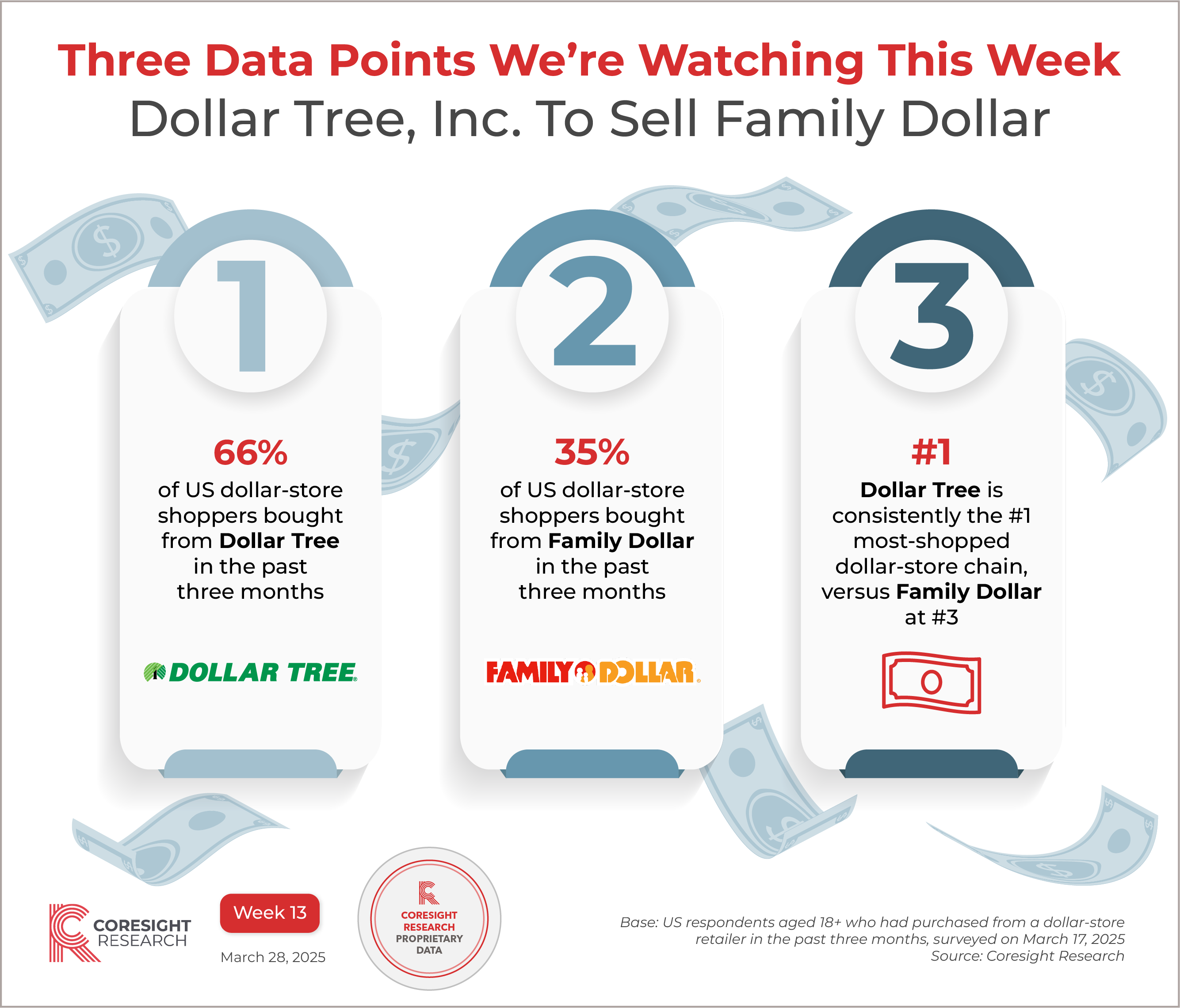 Three Data Points We're Watching This Week
Dollar Tree, Inc. To Sell Family Dollar

1

66%
of US dollar-store shoppers bought from Dollar Tree in the past three months

DOLLAR TREE

2

35%
of US dollar-store shoppers bought from Family Dollar in the past three months

FAMILY DOLLAR

3

#1
Dollar Tree is consistently the #1 most-shopped dollar-store chain, versus Family Dollar at #3

CORESIGHT RESEARCH

Week 13

March 28, 2025

CORESIGHT RESEARCH PROPRIETARY DATA

Base: US respondents aged 18+ who had purchased from a dollar-store retailer in the past three months, surveyed on March 17, 2025
Source: Coresight Research