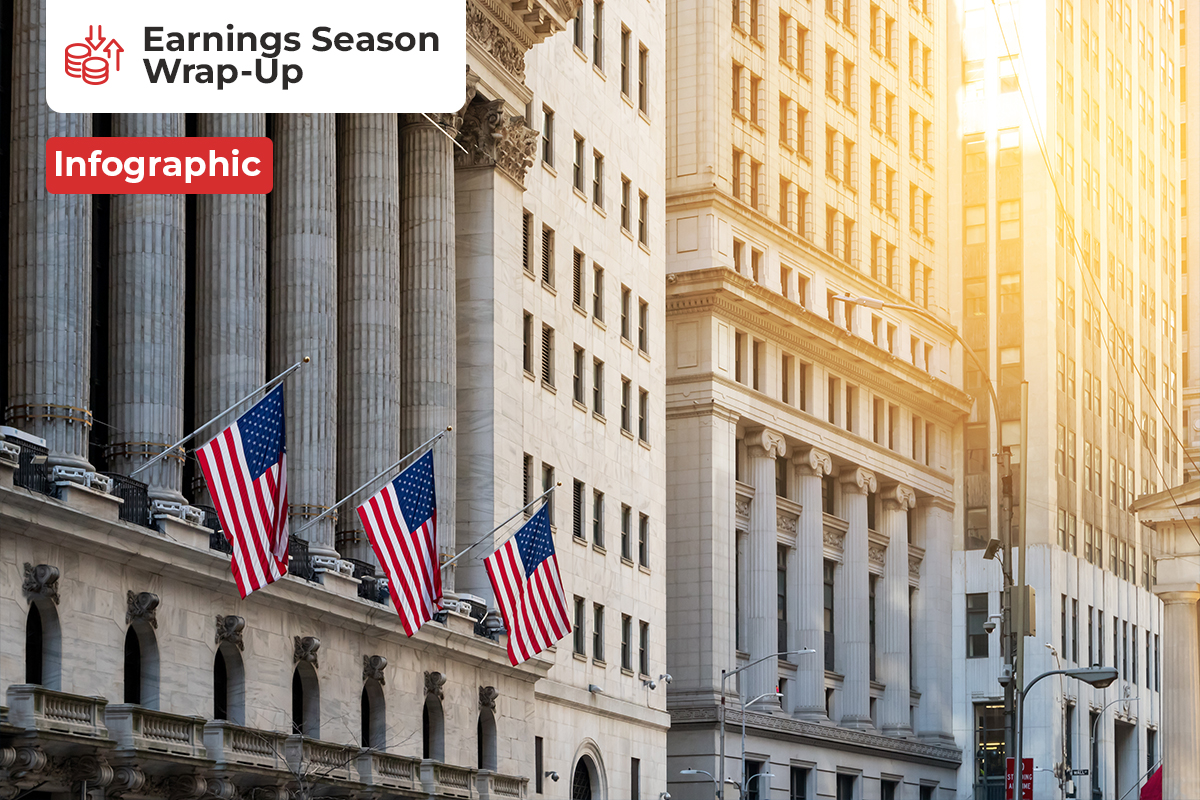 Earnings Season Wrap-Up

Infographic